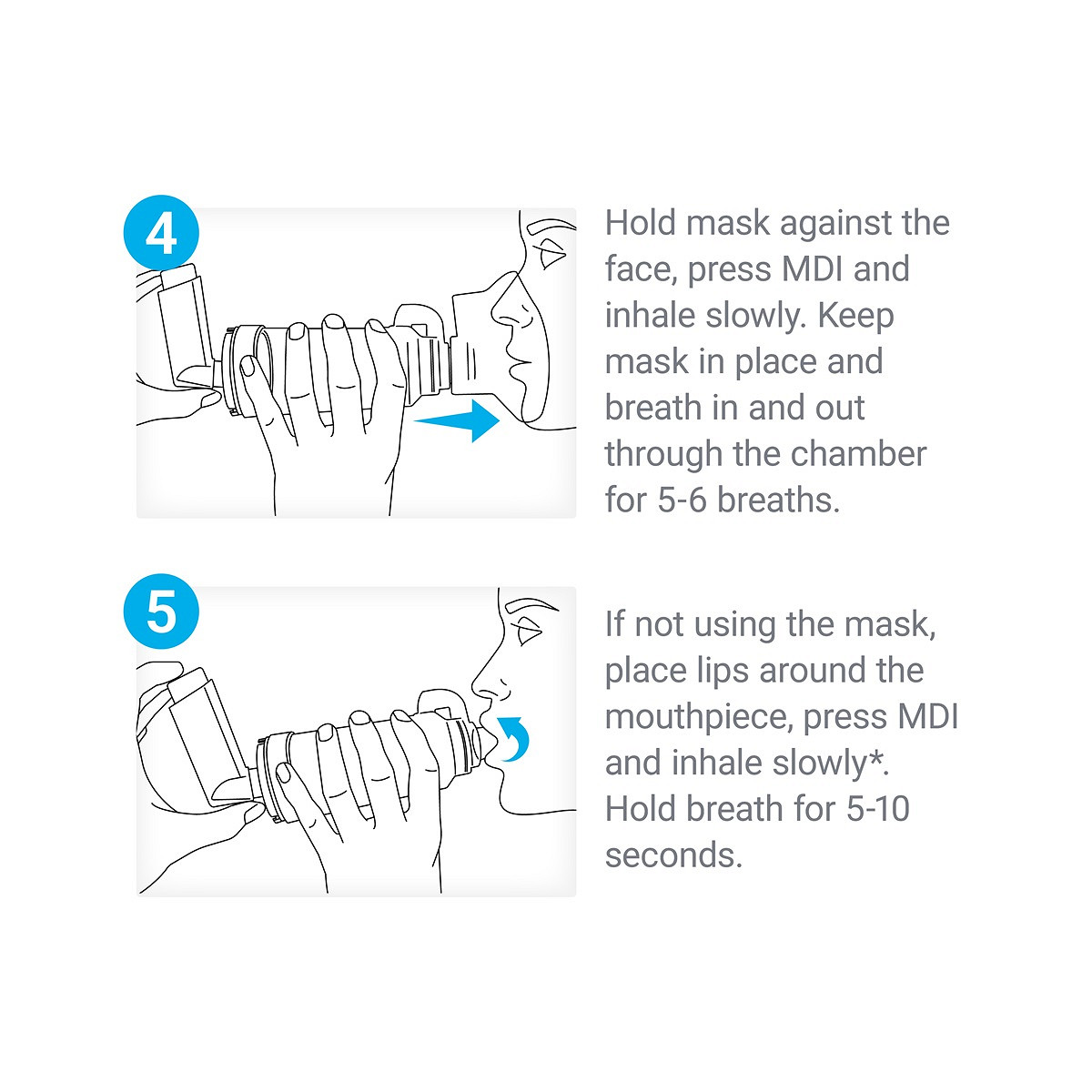 4

Hold mask against the face, press MDI and inhale slowly. Keep mask in place and breath in and out through the chamber for 5-6 breaths.

5

If not using the mask, place lips around the mouthpiece, press MDI and inhale slowly*. Hold breath for 5-10 seconds.