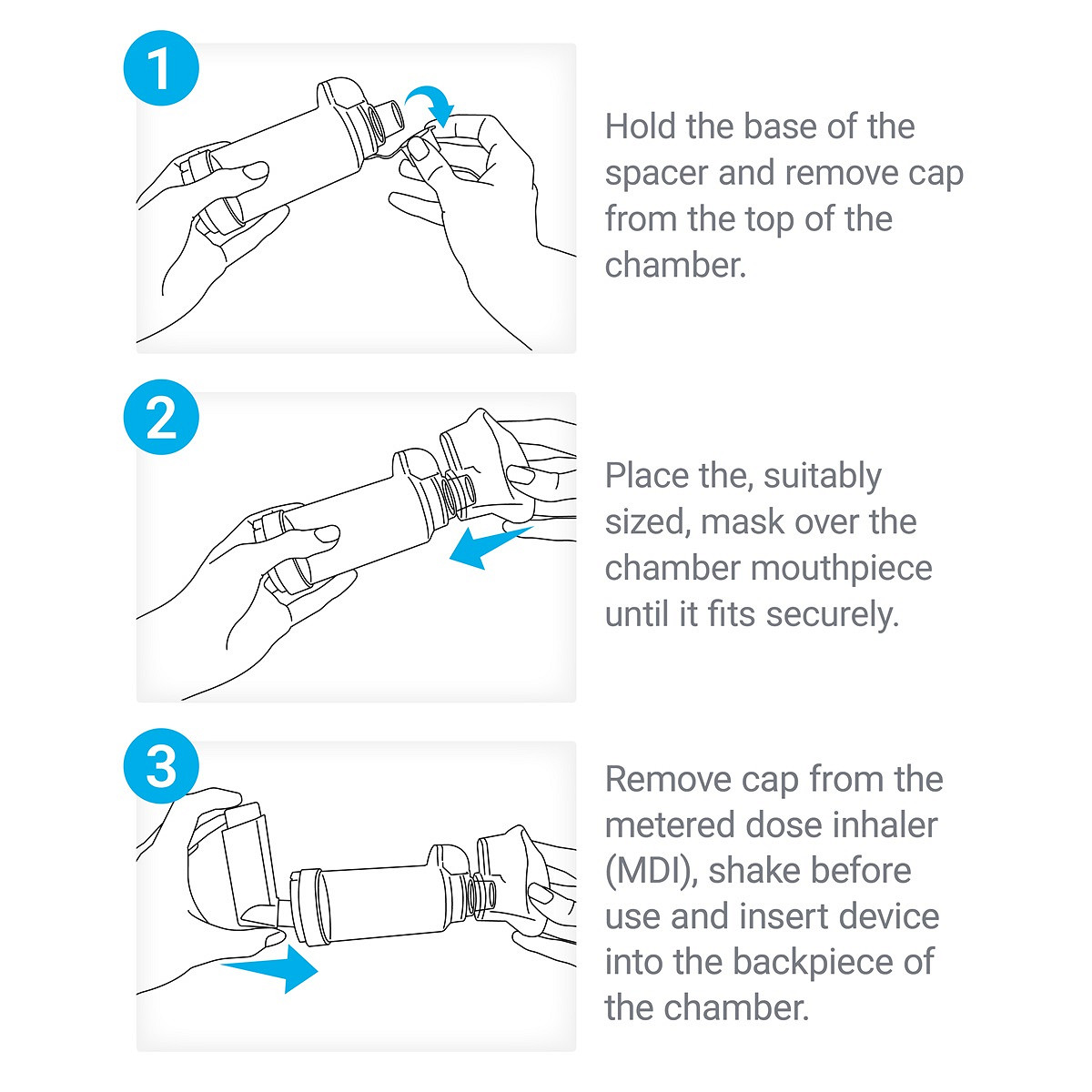 1

Hold the base of the spacer and remove cap from the top of the chamber.

2

Place the, suitably sized, mask over the chamber mouthpiece until it fits securely.

3

Remove cap from the metered dose inhaler (MDI), shake before use and insert device into the backpiece of the chamber.