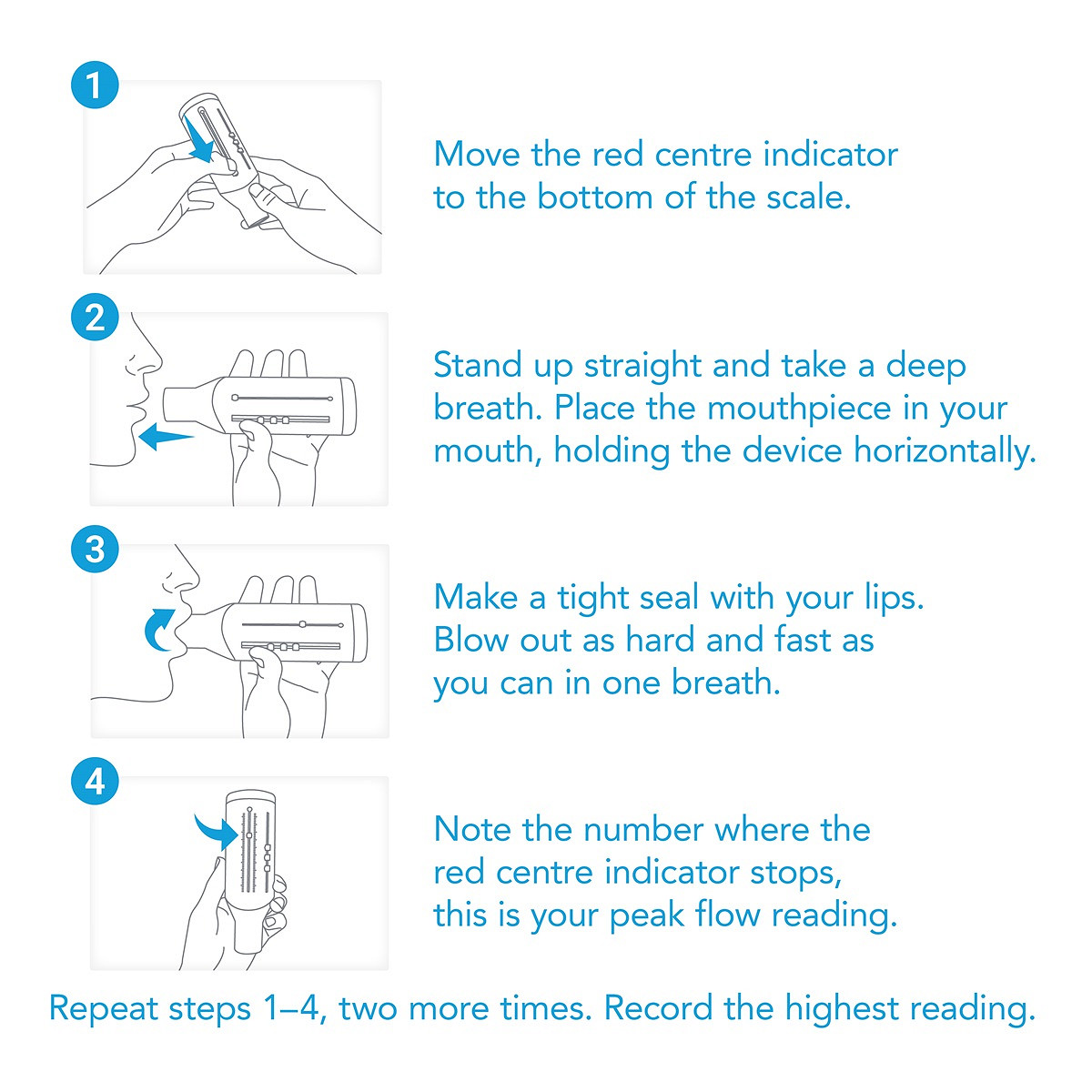 1

Move the red centre indicator to the bottom of the scale.

2

Stand up straight and take a deep breath. Place the mouthpiece in your mouth, holding the device horizontally.

3

Make a tight seal with your lips. Blow out as hard and fast as you can in one breath.

4

Note the number where the red centre indicator stops, this is your peak flow reading.

Repeat steps 1–4, two more times. Record the highest reading.