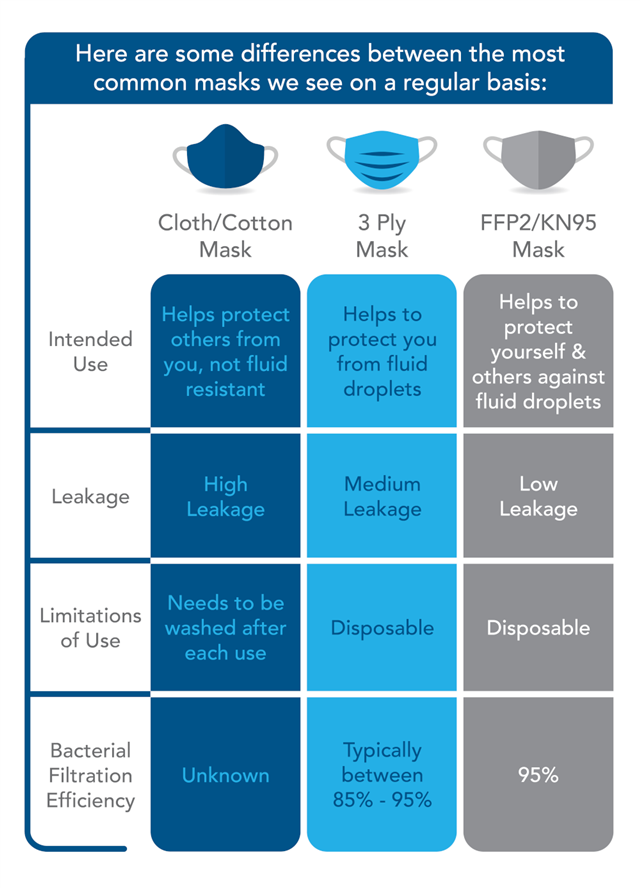 Here are some differences between the most common masks we see on a regular basis:

| | Cloth/Cotton Mask | 3 Ply Mask | FFP2/KN95 Mask |
|---|---|---|---|
| Intended Use | Helps protect others from you, not fluid resistant | Helps to protect you from fluid droplets | Helps to protect yourself & others against fluid droplets |
| Leakage | High Leakage | Medium Leakage | Low Leakage |
| Limitations of Use | Needs to be washed after each use | Disposable | Disposable |
| Bacterial Filtration Efficiency | Unknown | Typically between 85% - 95% | 95% |