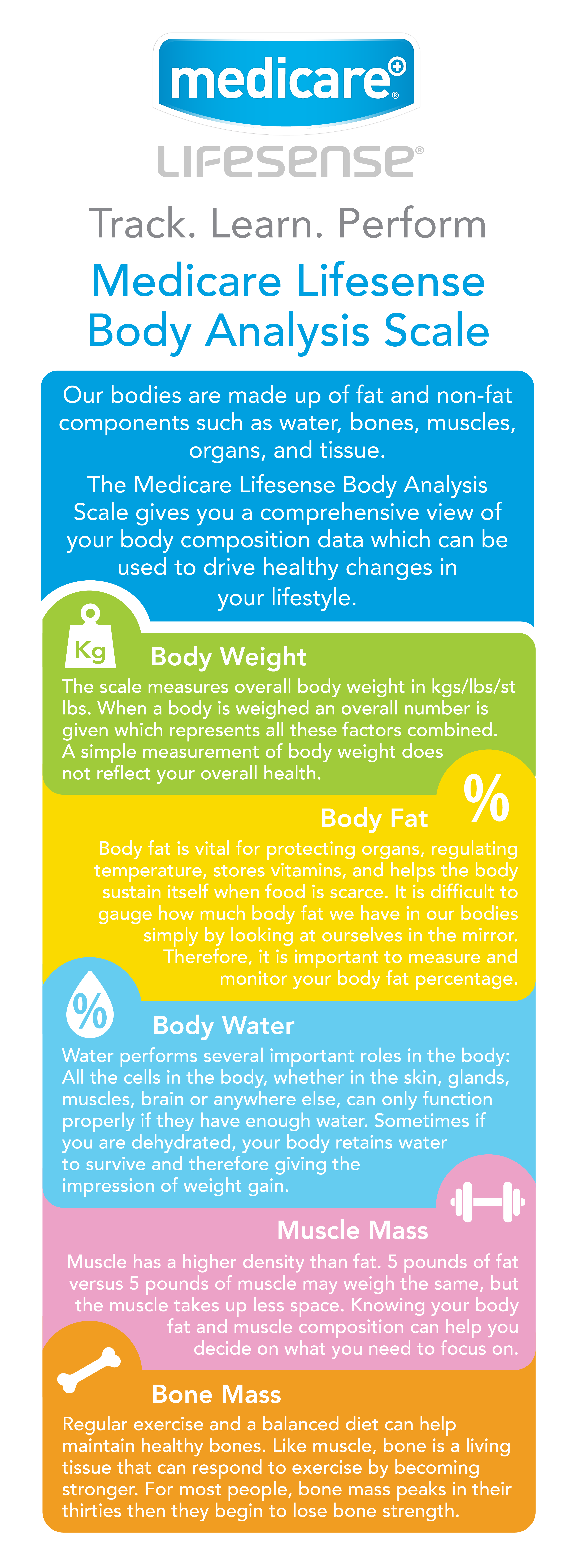 medicare®

LIFESENSE®

Track. Learn. Perform

Medicare Lifesense Body Analysis Scale

Our bodies are made up of fat and non-fat components such as water, bones, muscles, organs, and tissue.

The Medicare Lifesense Body Analysis Scale gives you a comprehensive view of your body composition data which can be used to drive healthy changes in your lifestyle.

Kg

Body Weight

The scale measures overall body weight in kgs/lbs/st lbs. When a body is weighed an overall number is given which represents all these factors combined. A simple measurement of body weight does not reflect your overall health.

%

Body Fat

Body fat is vital for protecting organs, regulating temperature, stores vitamins, and helps the body sustain itself when food is scarce. It is difficult to gauge how much body fat we have in our bodies simply by looking at ourselves in the mirror. Therefore, it is important to measure and monitor your body fat percentage.

%

Body Water

Water performs several important roles in the body: All the cells in the body, whether in the skin, glands, muscles, brain or anywhere else, can only function properly if they have enough water. Sometimes if you are dehydrated, your body retains water to survive and therefore giving the impression of weight gain.

Muscle Mass

Muscle has a higher density than fat. 5 pounds of fat versus 5 pounds of muscle may weigh the same, but the muscle takes up less space. Knowing your body fat and muscle composition can help you decide on what you need to focus on.

Bone Mass

Regular exercise and a balanced diet can help maintain healthy bones. Like muscle, bone is a living tissue that can respond to exercise by becoming stronger. For most people, bone mass peaks in their thirties then they begin to lose bone strength.