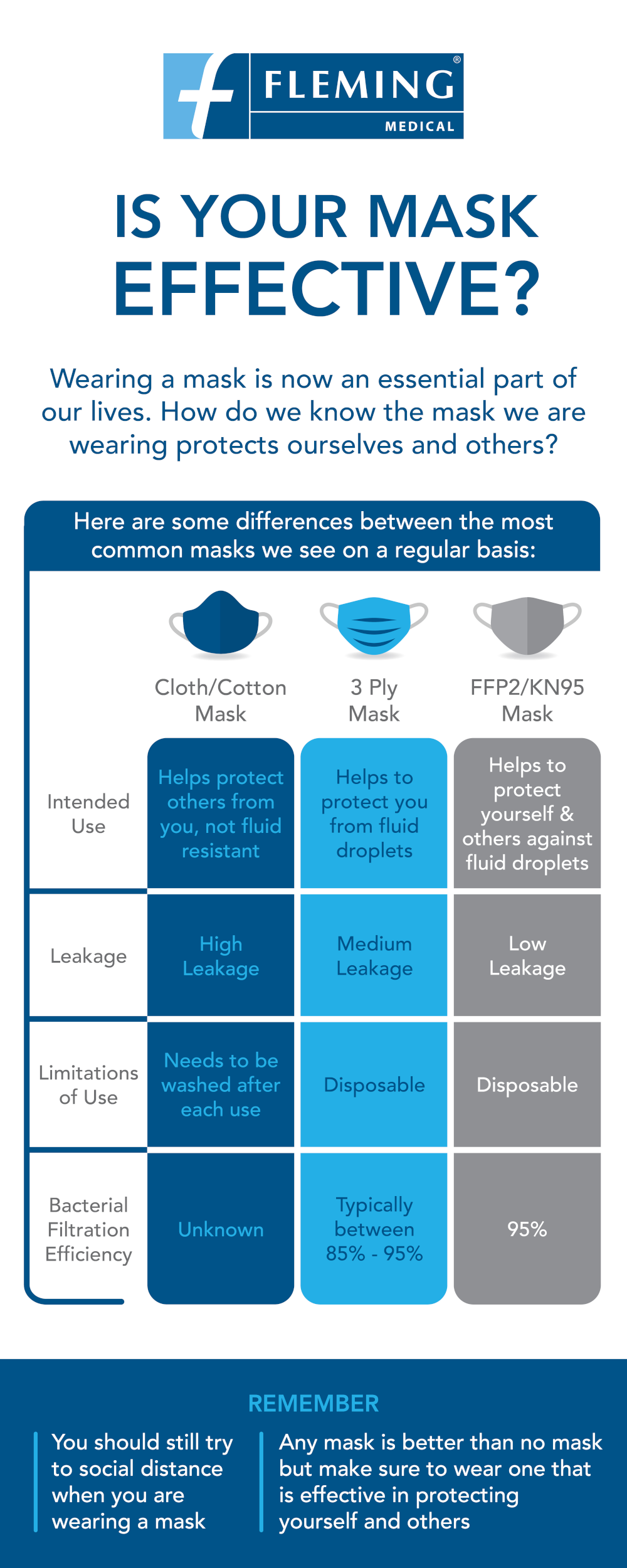 FLEMING®
MEDICAL

IS YOUR MASK EFFECTIVE?

Wearing a mask is now an essential part of our lives. How do we know the mask we are wearing protects ourselves and others?

Here are some differences between the most common masks we see on a regular basis:

| | Cloth/Cotton Mask | 3 Ply Mask | FFP2/KN95 Mask |
|---|---|---|---|
| Intended Use | Helps protect others from you, not fluid resistant | Helps to protect you from fluid droplets | Helps to protect yourself & others against fluid droplets |
| Leakage | High Leakage | Medium Leakage | Low Leakage |
| Limitations of Use | Needs to be washed after each use | Disposable | Disposable |
| Bacterial Filtration Efficiency | Unknown | Typically between 85% - 95% | 95% |

REMEMBER

You should still try to social distance when you are wearing a mask

Any mask is better than no mask but make sure to wear one that is effective in protecting yourself and others