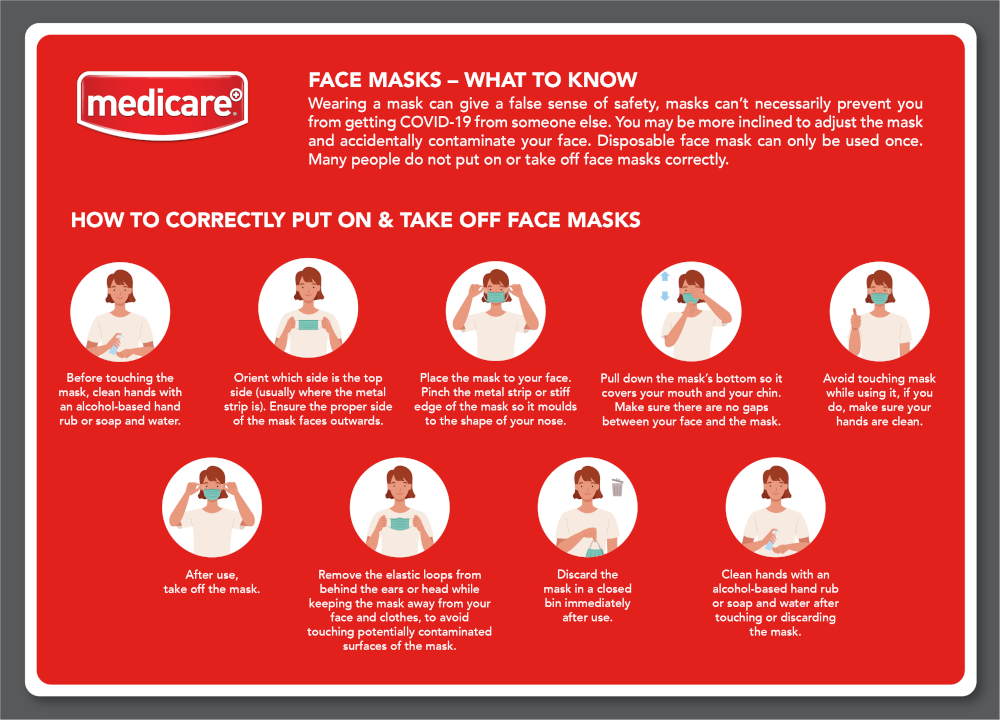 medicare

FACE MASKS – WHAT TO KNOW

Wearing a mask can give a false sense of safety, masks can't necessarily prevent you from getting COVID-19 from someone else. You may be more inclined to adjust the mask and accidentally contaminate your face. Disposable face mask can only be used once. Many people do not put on or take off face masks correctly.

HOW TO CORRECTLY PUT ON & TAKE OFF FACE MASKS

Before touching the mask, clean hands with an alcohol-based hand rub or soap and water.

Orient which side is the top side (usually where the metal strip is). Ensure the proper side of the mask faces outwards.

Place the mask to your face. Pinch the metal strip or stiff edge of the mask so it moulds to the shape of your nose.

Pull down the mask's bottom so it covers your mouth and your chin. Make sure there are no gaps between your face and the mask.

Avoid touching mask while using it, if you do, make sure your hands are clean.

After use, take off the mask.

Remove the elastic loops from behind the ears or head while keeping the mask away from your face and clothes, to avoid touching potentially contaminated surfaces of the mask.

Discard the mask in a closed bin immediately after use.

Clean hands with an alcohol-based hand rub or soap and water after touching or discarding the mask.